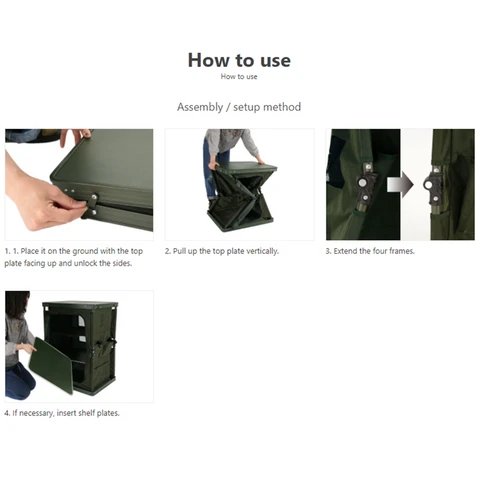 How to use

How to use

Assembly / setup method

1. 1. Place it on the ground with the top plate facing up and unlock the sides.

2. Pull up the top plate vertically.

3. Extend the four frames.

4. If necessary, insert shelf plates.