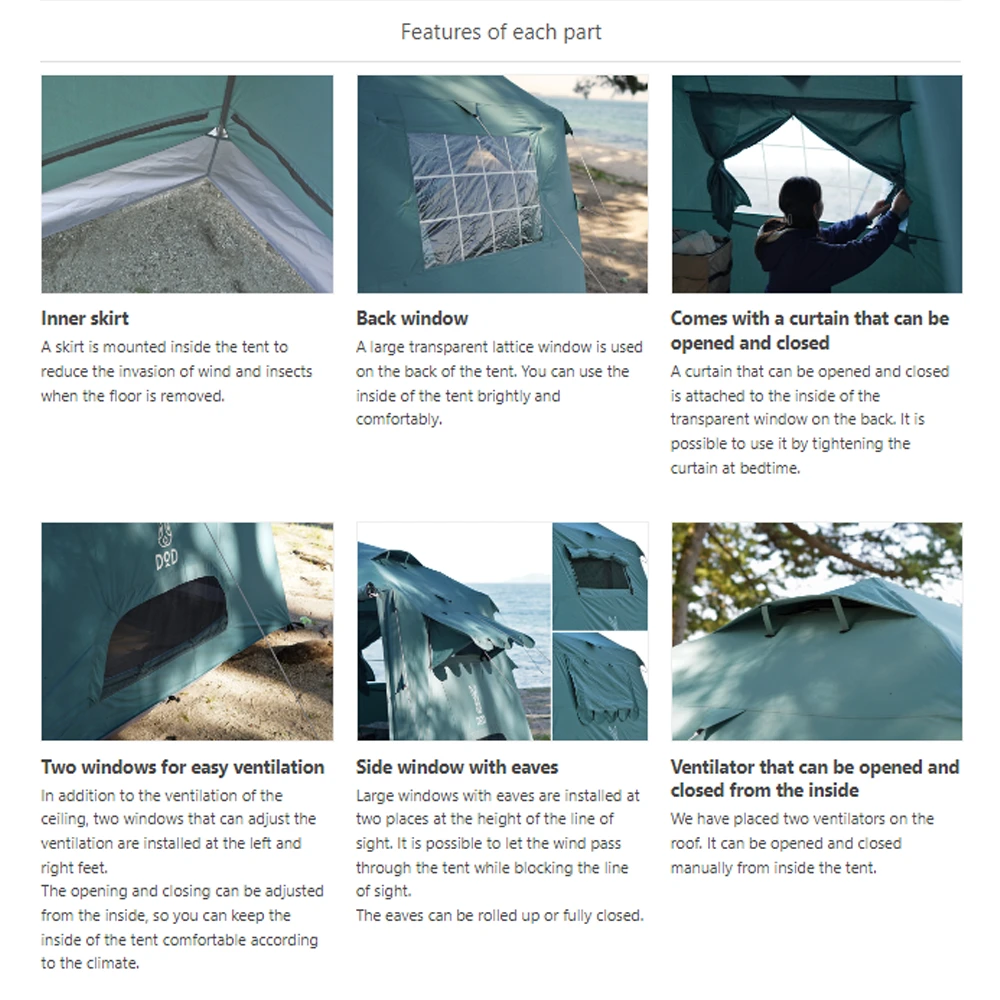 Features of each part

Inner skirt
A skirt is mounted inside the tent to reduce the invasion of wind and insects when the floor is removed.

Back window
A large transparent lattice window is used on the back of the tent. You can use the inside of the tent brightly and comfortably.

Comes with a curtain that can be opened and closed
A curtain that can be opened and closed is attached to the inside of the transparent window on the back. It is possible to use it by tightening the curtain at bedtime.

DOD

Two windows for easy ventilation
In addition to the ventilation of the ceiling, two windows that can adjust the ventilation are installed at the left and right feet.
The opening and closing can be adjusted from the inside, so you can keep the inside of the tent comfortable according to the climate.

Side window with eaves
Large windows with eaves are installed at two places at the height of the line of sight. It is possible to let the wind pass through the tent while blocking the line of sight.
The eaves can be rolled up or fully closed.

Ventilator that can be opened and closed from the inside
We have placed two ventilators on the roof. It can be opened and closed manually from inside the tent.