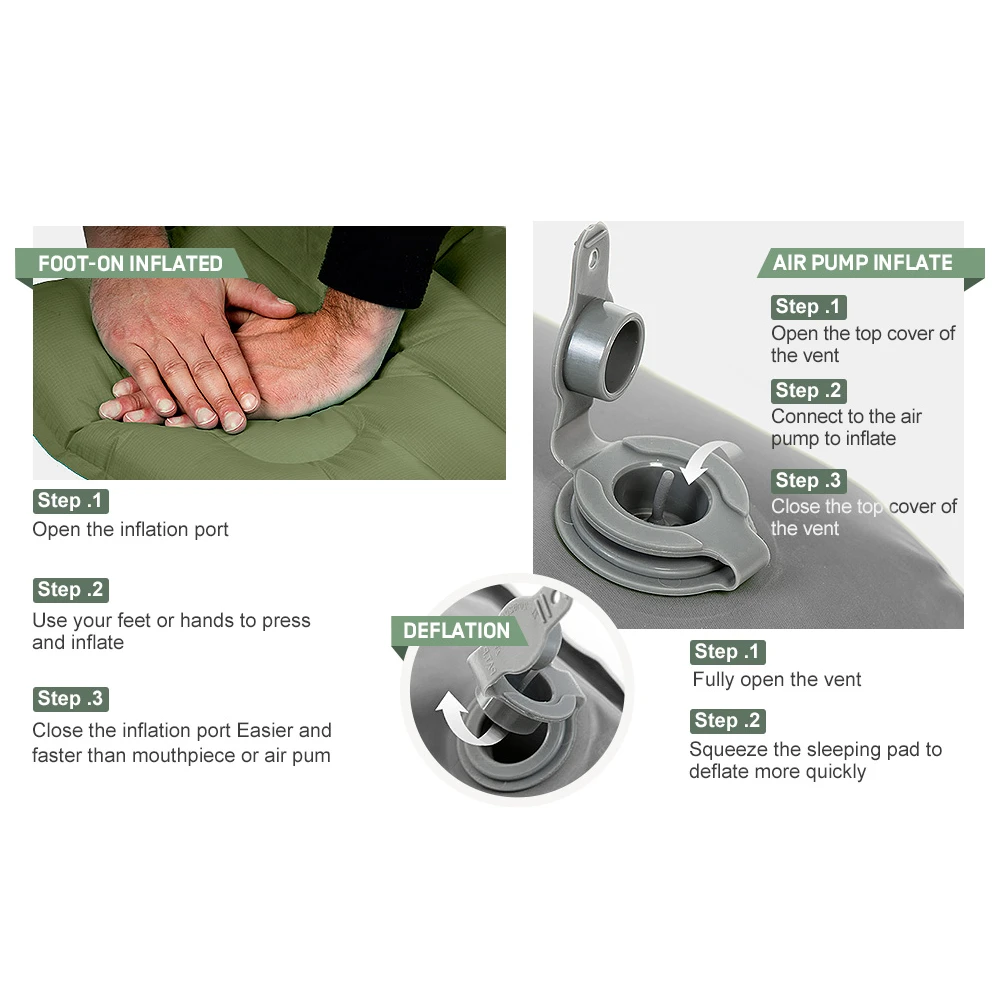 FOOT-ON INFLATED

Step .1
Open the inflation port

Step .2
Use your feet or hands to press and inflate

Step .3
Close the inflation port Easier and faster than mouthpiece or air pum

AIR PUMP INFLATE

Step .1
Open the top cover of the vent

Step .2
Connect to the air pump to inflate

Step .3
Close the top cover of the vent

DEFLATION

Step .1
Fully open the vent

Step .2
Squeeze the sleeping pad to deflate more quickly