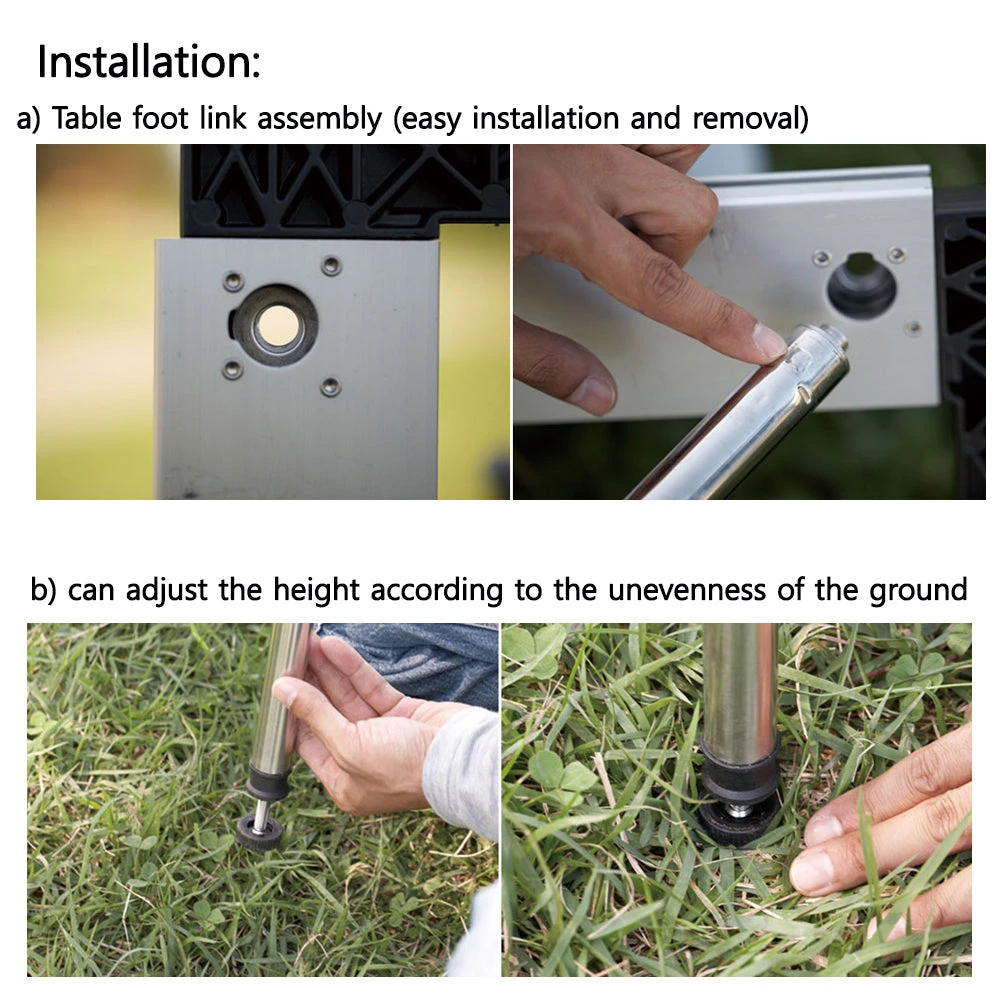 Installation:

a) Table foot link assembly (easy installation and removal)

b) can adjust the height according to the unevenness of the ground