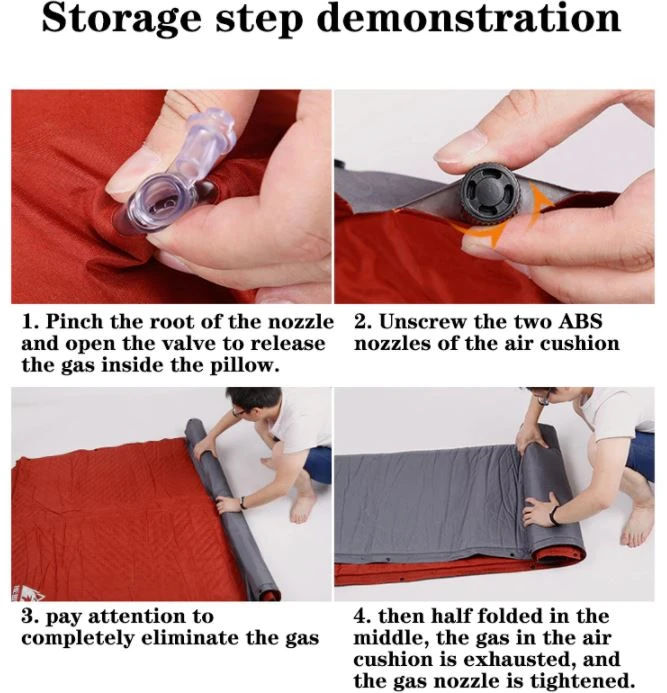 Storage step demonstration

1. Pinch the root of the nozzle and open the valve to release the gas inside the pillow.

2. Unscrew the two ABS nozzles of the air cushion

3. pay attention to completely eliminate the gas

4. then half folded in the middle, the gas in the air cushion is exhausted, and the gas nozzle is tightened.