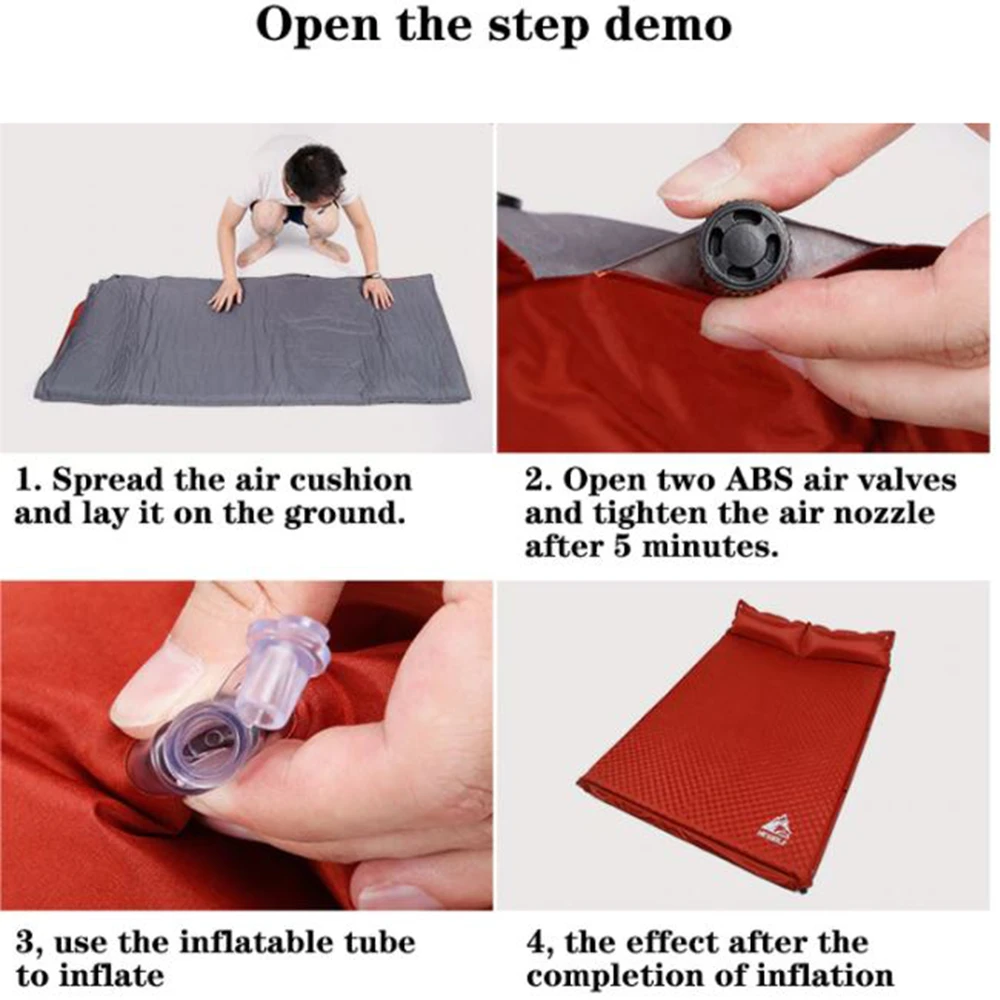 Open the step demo

1. Spread the air cushion and lay it on the ground.

2. Open two ABS air valves and tighten the air nozzle after 5 minutes.

3, use the inflatable tube to inflate

4, the effect after the completion of inflation